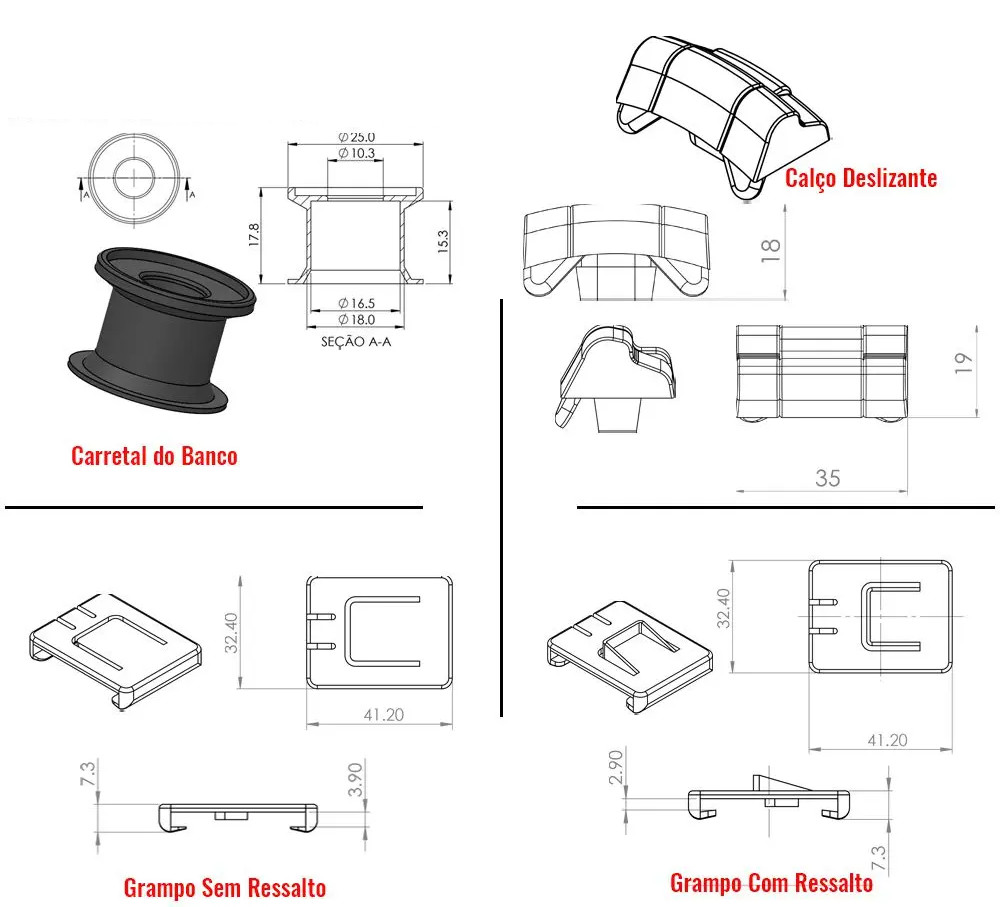 A
A
$\varnothing 25.0$
$\varnothing 10.3$
17.8
15.3
$\varnothing 16.5$
$\varnothing 18.0$
SEÇÃO A-A

Carretal do Banco

Calço Deslizante
18
19
35

32.40
41.20
7.3
3.90

Grampo Sem Ressalto

32.40
41.20
2.90
7.3

Grampo Com Ressalto